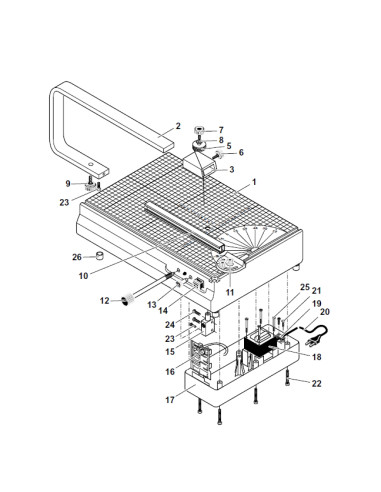 2
7
8
5
6
3
1
9
23
26
10
11
12
13
14
25
21
19
20
24
23
15
18
16
22
17