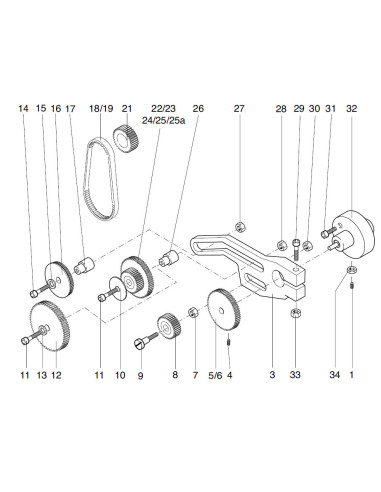 14 15 16 17 18/19 21 22/23 24/25/25a 26 27 28 29 30 31 32

11 13 12 11 10 9 8 7 5/6 4 3 33 34 1