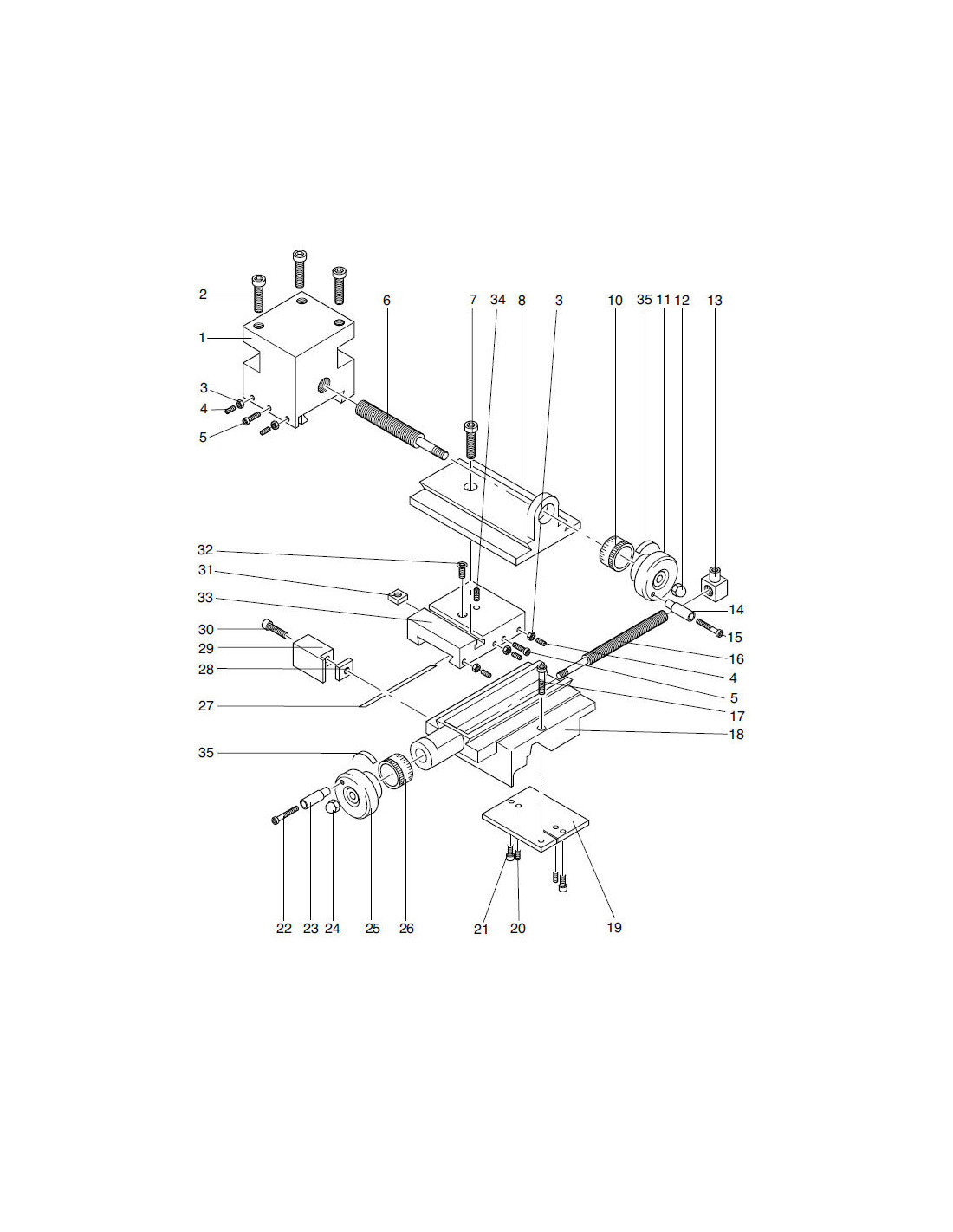 2
1
3
4
5
6
7
34
8
3
10
35
11
12
13
32
31
33
30
29
28
27
35
14
15
16
4
5
17
18
22
23
24
25
26
21
20
19