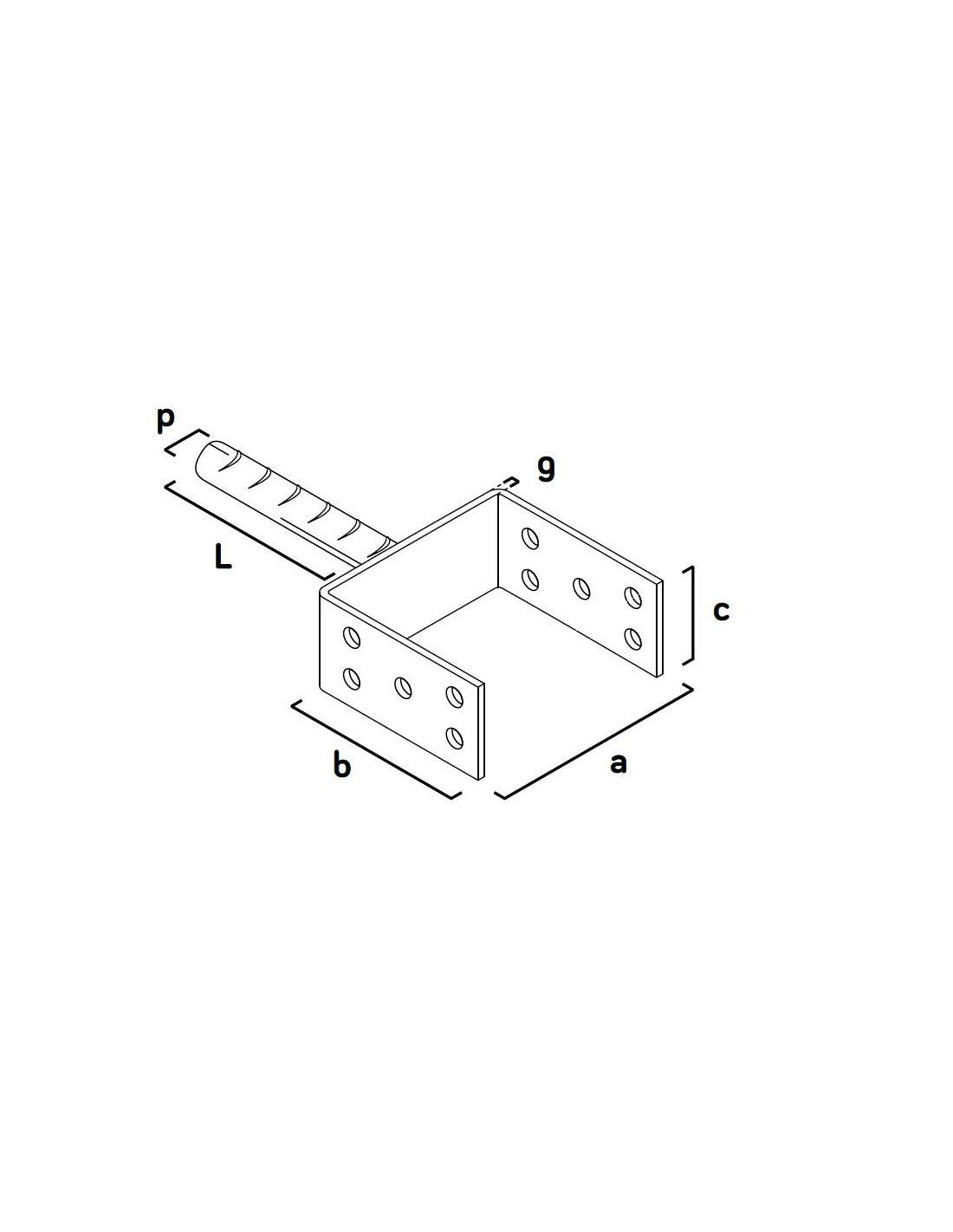 p
g
L
c
b
a