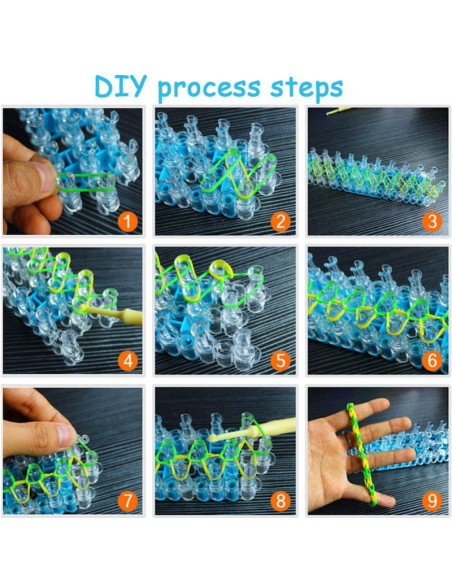 DIY process steps

1

2

3

4

5

6

7

8

9