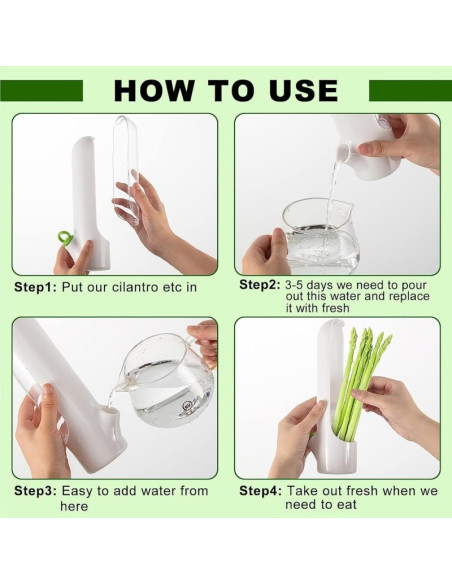 HOW TO USE

Step1: Put our cilantro etc in

Step2: 3-5 days we need to pour out this water and replace it with fresh

Step3: Easy to add water from here

Step4: Take out fresh when we need to eat