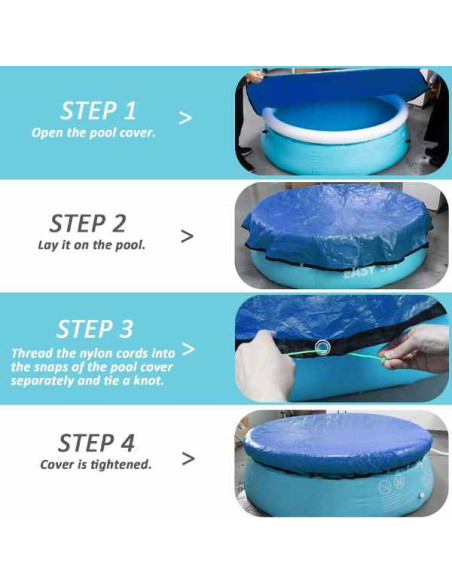 STEP 1
Open the pool cover.
>

STEP 2
Lay it on the pool.
>

EASY SET

STEP 3
Thread the nylon cords into the snaps of the pool cover separately and tie a knot.
>

STEP 4
Cover is tightened.
>