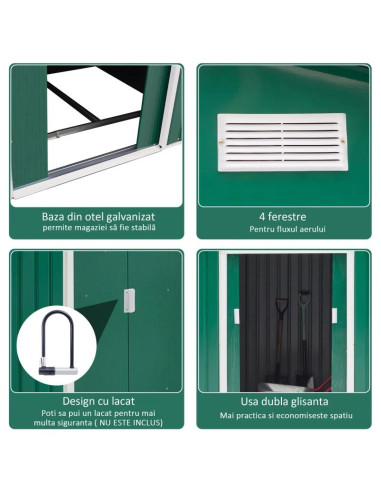 Baza din otel galvanizat
permite magaziei să fie stabilă

4 ferestre
Pentru fluxul aerului

Design cu lacat
Poti sa pui un lacat pentru mai multa siguranta ( NU ESTE INCLUS)

Usa dubla glisanta
Mai practica si economiseste spatiu