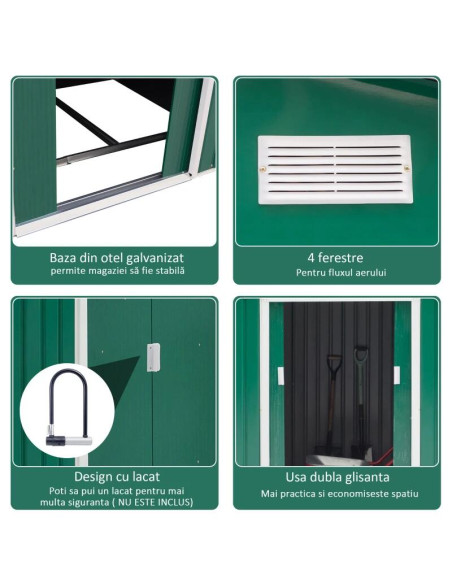 Baza din otel galvanizat
permite magaziei să fie stabilă

4 ferestre
Pentru fluxul aerului

Design cu lacat
Poti sa pui un lacat pentru mai multa siguranta ( NU ESTE INCLUS)

Usa dubla glisanta
Mai practica si economiseste spatiu