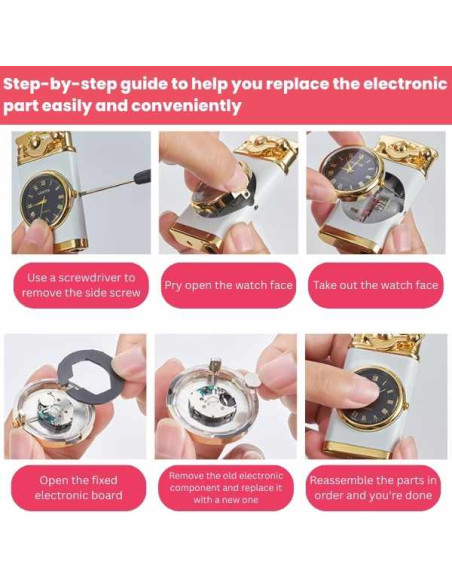 Step-by-step guide to help you replace the electronic part easily and conveniently

Use a screwdriver to remove the side screw

Pry open the watch face

Take out the watch face

Open the fixed electronic board

Remove the old electronic component and replace it with a new one

Reassemble the parts in order and you're done